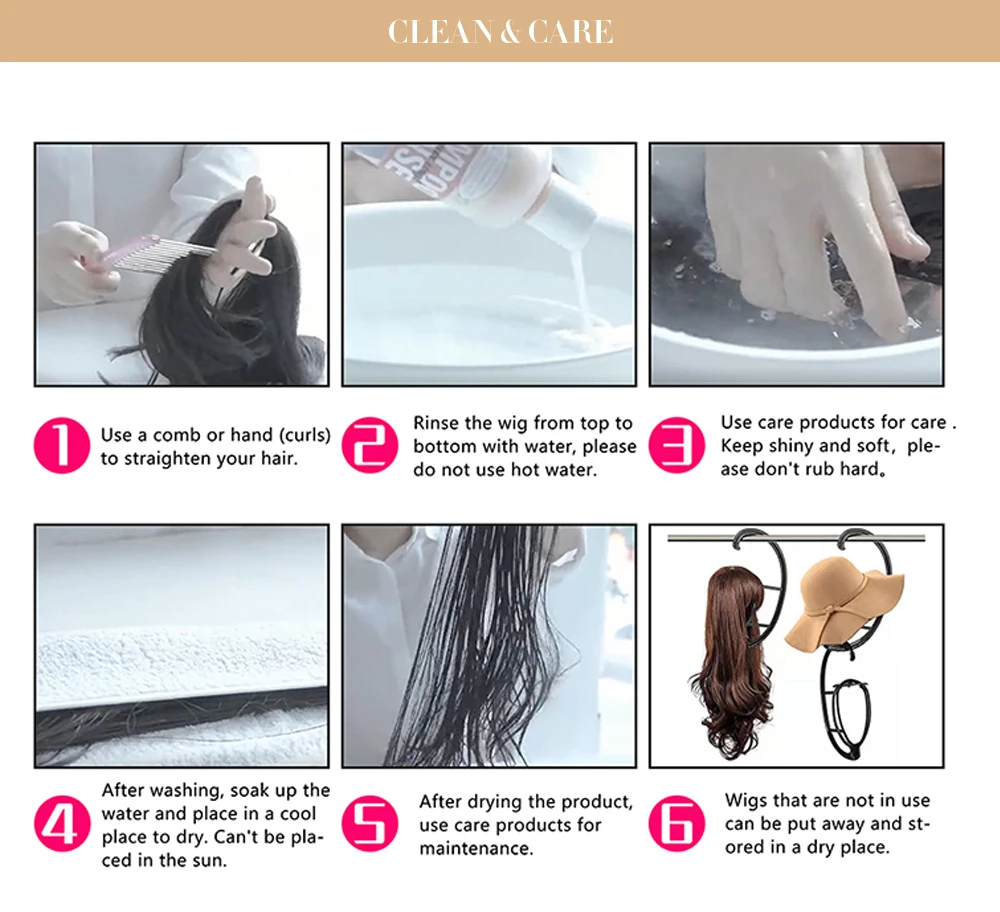 CLEAN & CARE

1 Use a comb or hand (curls) to straighten your hair.

2 Rinse the wig from top to bottom with water, please do not use hot water.

3 Use care products for care . Keep shiny and soft, please don't rub hard。

4 After washing, soak up the water and place in a cool place to dry. Can't be placed in the sun.

5 After drying the product, use care products for maintenance.

6 Wigs that are not in use can be put away and stored in a dry place.