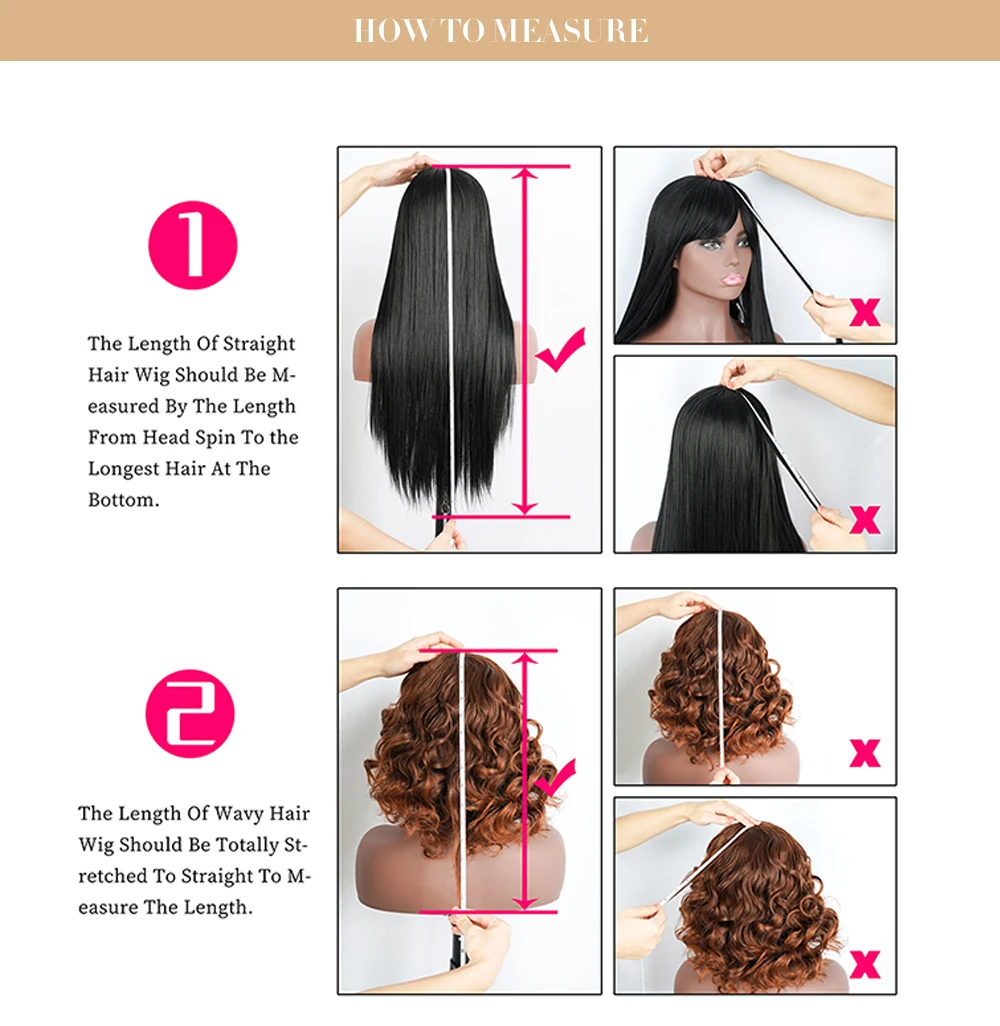 HOW TO MEASURE

1

The Length Of Straight Hair Wig Should Be Measured By The Length From Head Spin To the Longest Hair At The Bottom.

2

The Length Of Wavy Hair Wig Should Be Totally Stretched To Straight To Measure The Length.